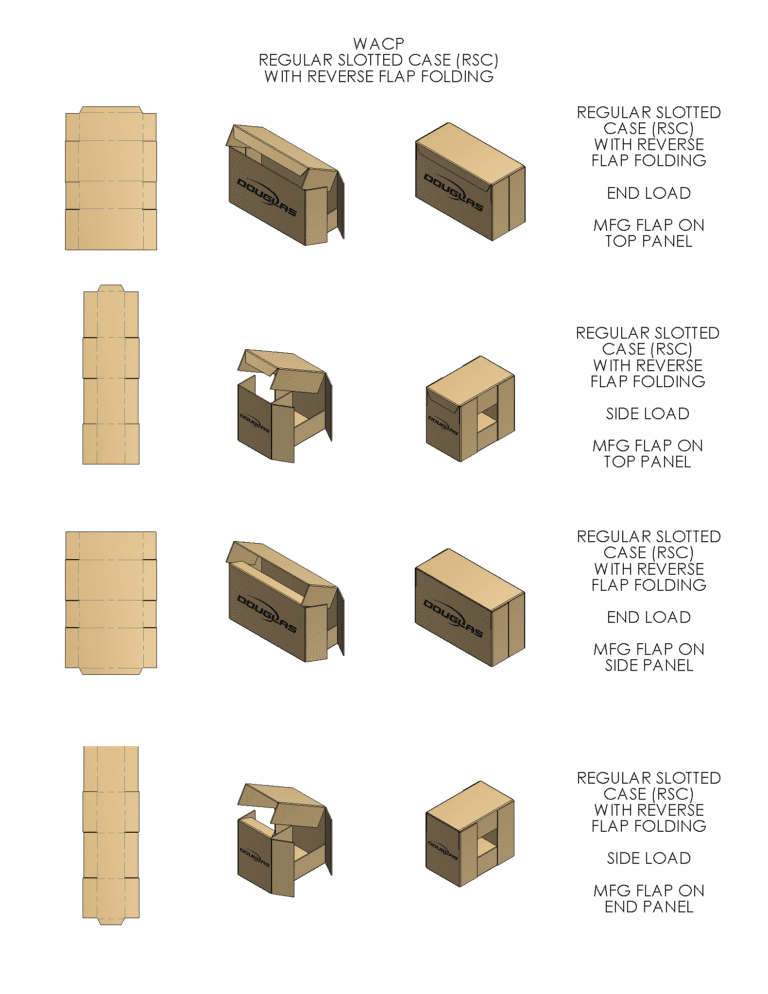 WACP
REGULAR SLOTTED CASE (RSC)
WITH REVERSE FLAP FOLDING

DOUGLAS

DOUGLAS

REGULAR SLOTTED CASE (RSC) WITH REVERSE FLAP FOLDING

END LOAD

MFG FLAP ON TOP PANEL

DOUGLAS

DOUGLAS

REGULAR SLOTTED CASE (RSC) WITH REVERSE FLAP FOLDING

SIDE LOAD

MFG FLAP ON TOP PANEL

DOUGLAS

DOUGLAS

REGULAR SLOTTED CASE (RSC) WITH REVERSE FLAP FOLDING

END LOAD

MFG FLAP ON SIDE PANEL

DOUGLAS

DOUGLAS

REGULAR SLOTTED CASE (RSC) WITH REVERSE FLAP FOLDING

SIDE LOAD

MFG FLAP ON END PANEL