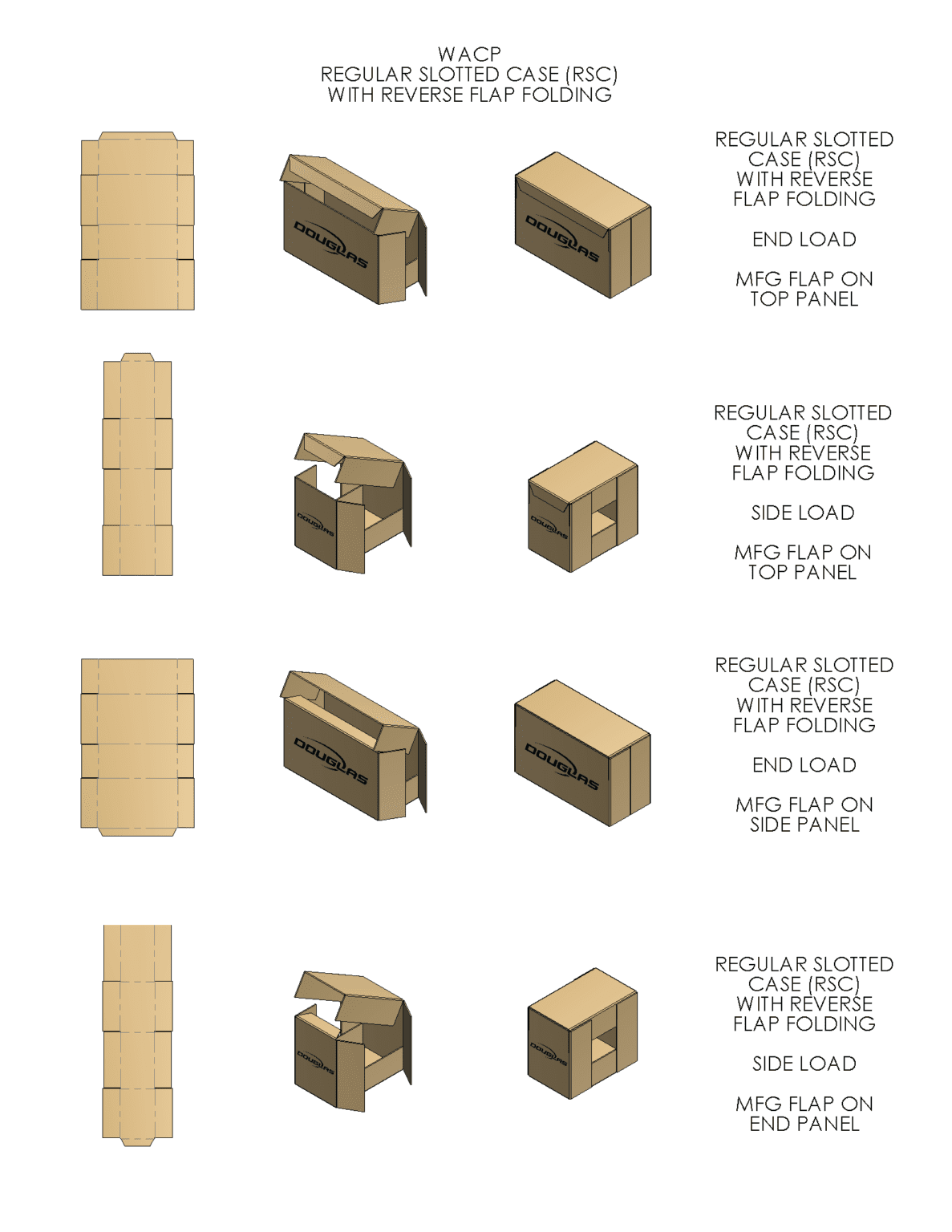 WACP
REGULAR SLOTTED CASE (RSC)
WITH REVERSE FLAP FOLDING

DOUGLAS

DOUGLAS

REGULAR SLOTTED CASE (RSC) WITH REVERSE FLAP FOLDING

END LOAD

MFG FLAP ON TOP PANEL

DOUGLAS

DOUGLAS

REGULAR SLOTTED CASE (RSC) WITH REVERSE FLAP FOLDING

SIDE LOAD

MFG FLAP ON TOP PANEL

DOUGLAS

DOUGLAS

REGULAR SLOTTED CASE (RSC) WITH REVERSE FLAP FOLDING

END LOAD

MFG FLAP ON SIDE PANEL

DOUGLAS

DOUGLAS

REGULAR SLOTTED CASE (RSC) WITH REVERSE FLAP FOLDING

SIDE LOAD

MFG FLAP ON END PANEL